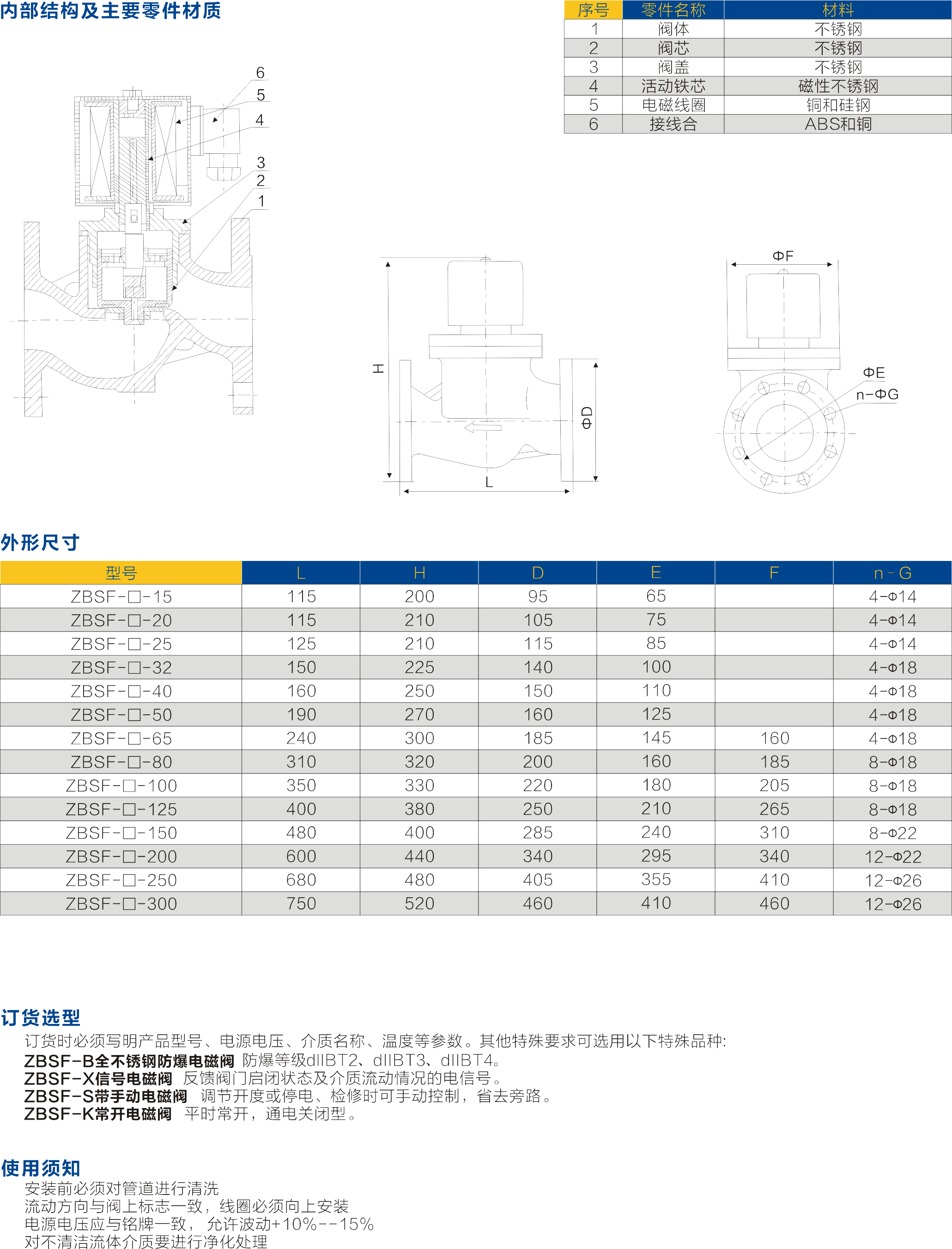 内部结构及主要零件材质

| 序号 | 零件名称 | 材料 |
|---|---|---|
| 1 | 阀体 | 不锈钢 |
| 2 | 阀芯 | 不锈钢 |
| 3 | 阀盖 | 不锈钢 |
| 4 | 活动铁芯 | 磁性不锈钢 |
| 5 | 电磁线圈 | 铜和硅钢 |
| 6 | 接线合 | ABS和铜 |

6
5
4
3
2
1

H
ΦD
L

ΦF
ΦE
n-ΦG

外形尺寸

| 型号 | L | H | D | E | F | n-G |
|---|---|---|---|---|---|---|
| ZBSF-□-15 | 115 | 200 | 95 | 65 | | 4-Φ14 |
| ZBSF-□-20 | 115 | 210 | 105 | 75 | | 4-Φ14 |
| ZBSF-□-25 | 125 | 210 | 115 | 85 | | 4-Φ14 |
| ZBSF-□-32 | 150 | 225 | 140 | 100 | | 4-Φ18 |
| ZBSF-□-40 | 160 | 250 | 150 | 110 | | 4-Φ18 |
| ZBSF-□-50 | 190 | 270 | 160 | 125 | | 4-Φ18 |
| ZBSF-□-65 | 240 | 300 | 185 | 145 | 160 | 4-Φ18 |
| ZBSF-□-80 | 310 | 320 | 200 | 160 | 185 | 8-Φ18 |
| ZBSF-□-100 | 350 | 330 | 220 | 180 | 205 | 8-Φ18 |
| ZBSF-□-125 | 400 | 380 | 250 | 210 | 265 | 8-Φ18 |
| ZBSF-□-150 | 480 | 400 | 285 | 240 | 310 | 8-Φ22 |
| ZBSF-□-200 | 600 | 440 | 340 | 295 | 340 | 12-Φ22 |
| ZBSF-□-250 | 680 | 480 | 405 | 355 | 410 | 12-Φ26 |
| ZBSF-□-300 | 750 | 520 | 460 | 410 | 460 | 12-Φ26 |

订货选型
订货时必须写明产品型号、电源电压、介质名称、温度等参数。其他特殊要求可选用以下特殊品种:
ZBSF-B全不锈钢防爆电磁阀 防爆等级dIIBT2、dIIBT3、dIIBT4。
ZBSF-X信号电磁阀 反馈阀门启闭状态及介质流动情况的电信号。
ZBSF-S带手动电磁阀 调节开度或停电、检修时可手动控制，省去旁路。
ZBSF-K常开电磁阀 平时常开，通电关闭型。

使用须知
安装前必须对管道进行清洗
流动方向与阀上标志一致，线圈必须向上安装
电源电压应与铭牌一致， 允许波动+10%--15%
对不清洁流体介质要进行净化处理